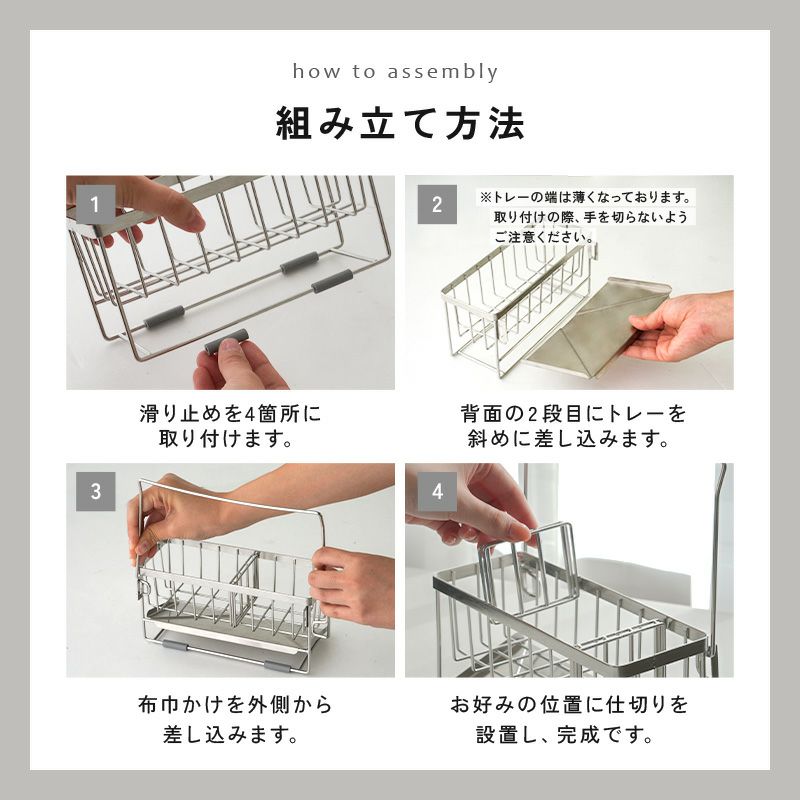 how to assembly

組み立て方法

1

滑り止めを4箇所に取り付けます。

2

※トレーの端は薄くなっております。取り付けの際、手を切らないようご注意ください。

背面の2段目にトレーを斜めに差し込みます。

3

布巾かけを外側から差し込みます。

4

お好みの位置に仕切りを設置し、完成です。