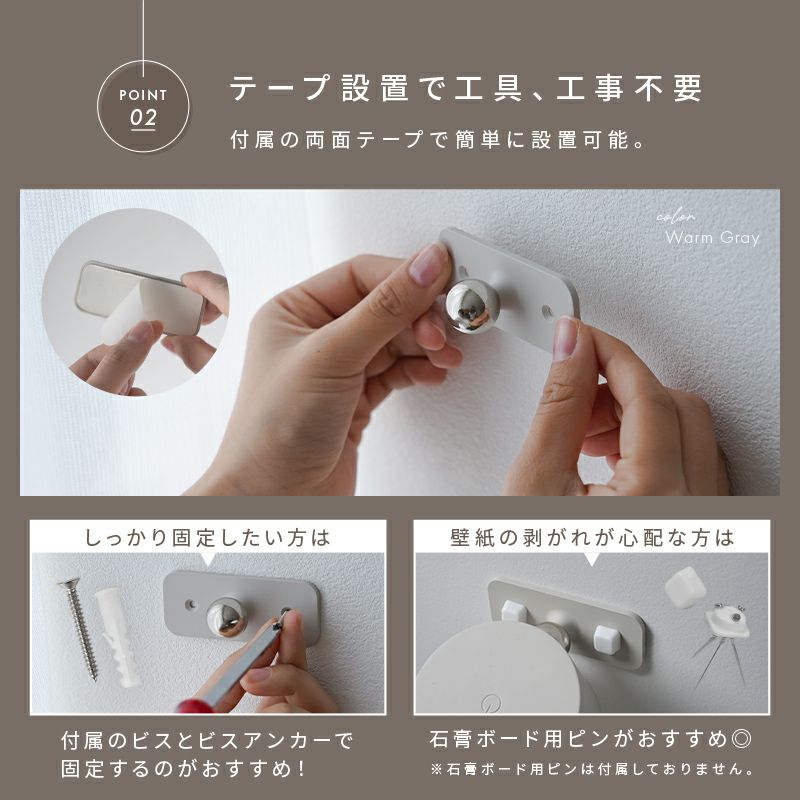 POINT
02

テープ設置で工具、工事不要

付属の両面テープで簡単に設置可能。

color
Warm Gray

しっかり固定したい方は

付属のビスとビスアンカーで固定するのがおすすめ！

壁紙の剥がれが心配な方は

石膏ボード用ピンがおすすめ◎

※石膏ボード用ピンは付属しておりません。