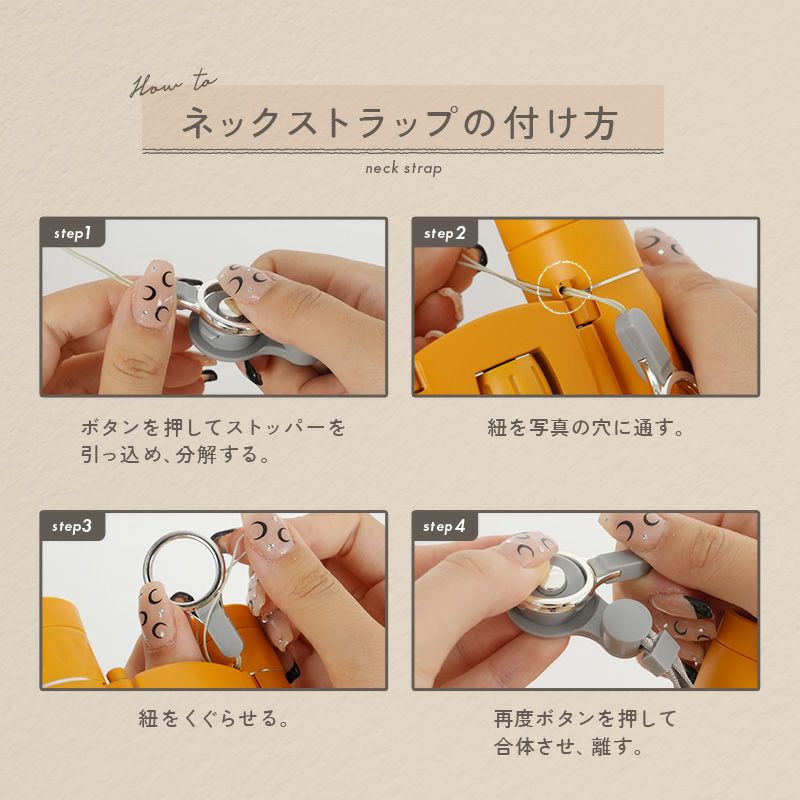 How to
ネックストラップの付け方
neck strap

step1
ボタンを押してストッパーを引っ込め、分解する。

step2
紐を写真の穴に通す。

step3
紐をくぐらせる。

step4
再度ボタンを押して合体させ、離す。