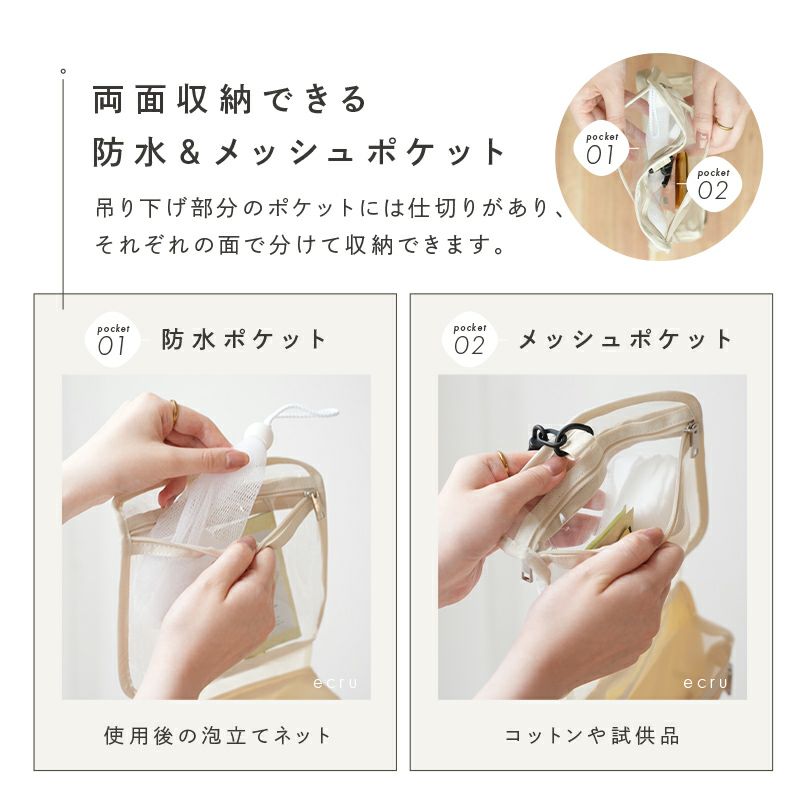 両面収納できる
防水＆メッシュポケット

吊り下げ部分のポケットには仕切りがあり、それぞれの面で分けて収納できます。

pocket 01

pocket 02

pocket 01 防水ポケット

ecru

使用後の泡立てネット

pocket 02 メッシュポケット

ecru

コットンや試供品