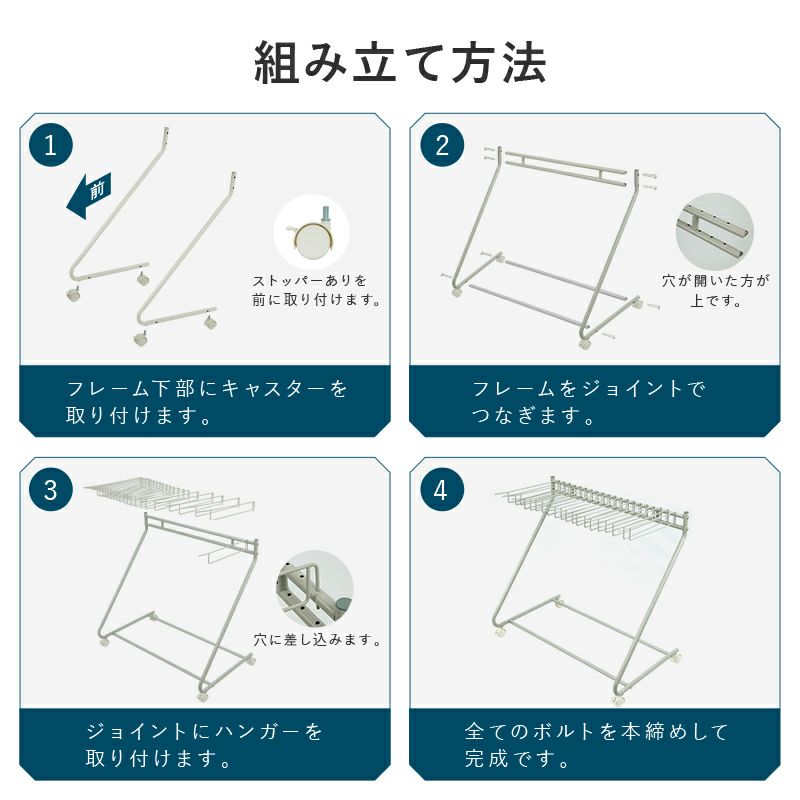 組み立て方法

1

前

ストッパーありを前に取り付けます。

フレーム下部にキャスターを取り付けます。

2

穴が開いた方が上です。

フレームをジョイントでつなぎます。

3

穴に差し込みます。

ジョイントにハンガーを取り付けます。

4

全てのボルトを本締めして完成です。