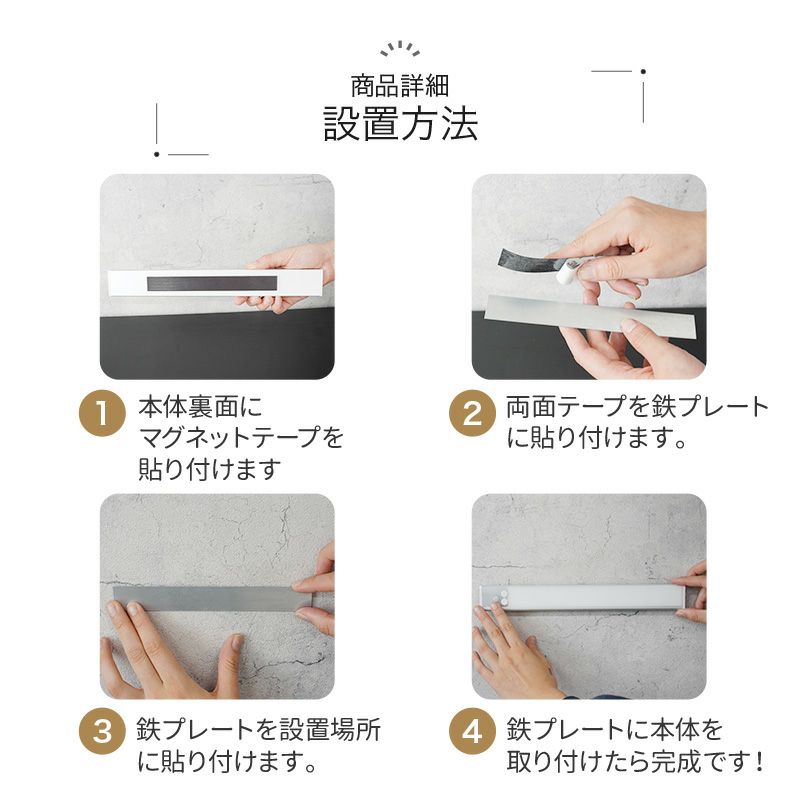 商品詳細
設置方法

1 本体裏面にマグネットテープを貼り付けます

2 両面テープを鉄プレートに貼り付けます。

3 鉄プレートを設置場所に貼り付けます。

4 鉄プレートに本体を取り付けたら完成です！