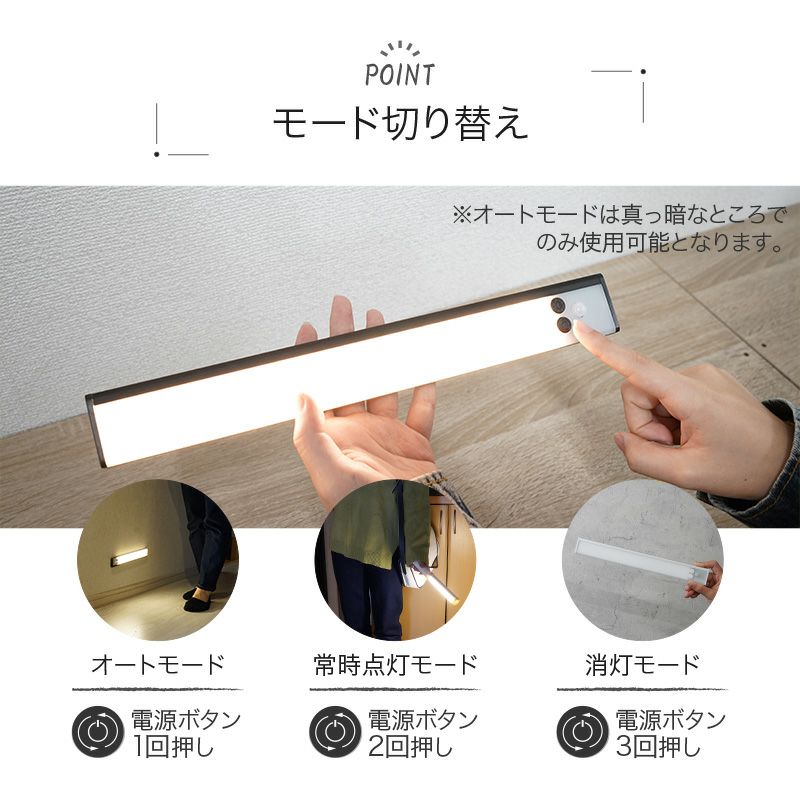 POINT
モード切り替え

※オートモードは真っ暗なところでのみ使用可能となります。

オートモード

電源ボタン
1回押し

常時点灯モード

電源ボタン
2回押し

消灯モード

電源ボタン
3回押し