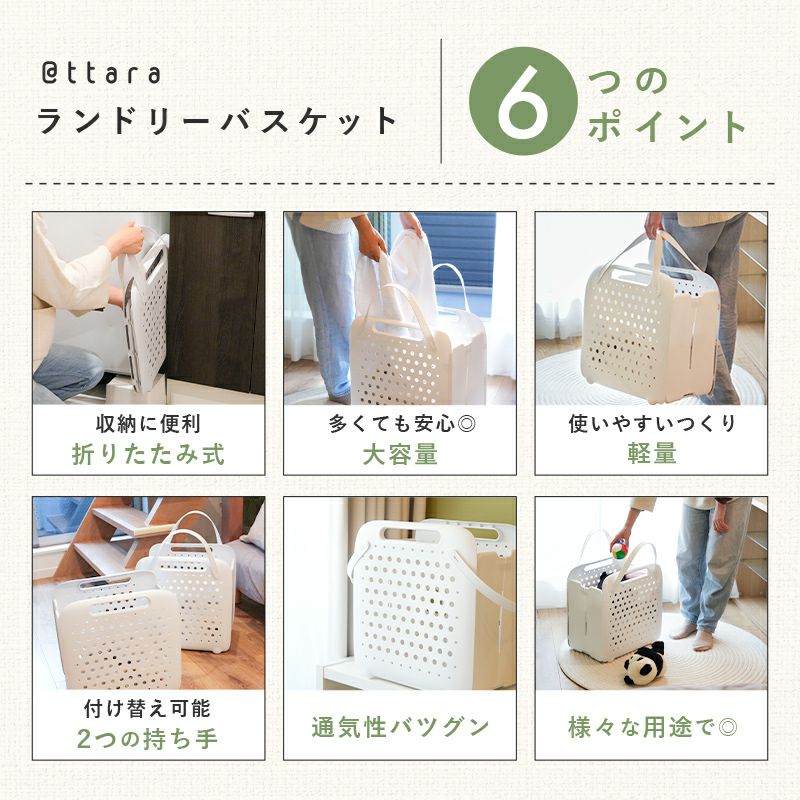 @ttara
ランドリーバスケット

6つのポイント

収納に便利
折りたたみ式

多くても安心◎
大容量

使いやすいつくり
軽量

付け替え可能
2つの持ち手

通気性バツグン

様々な用途で◎