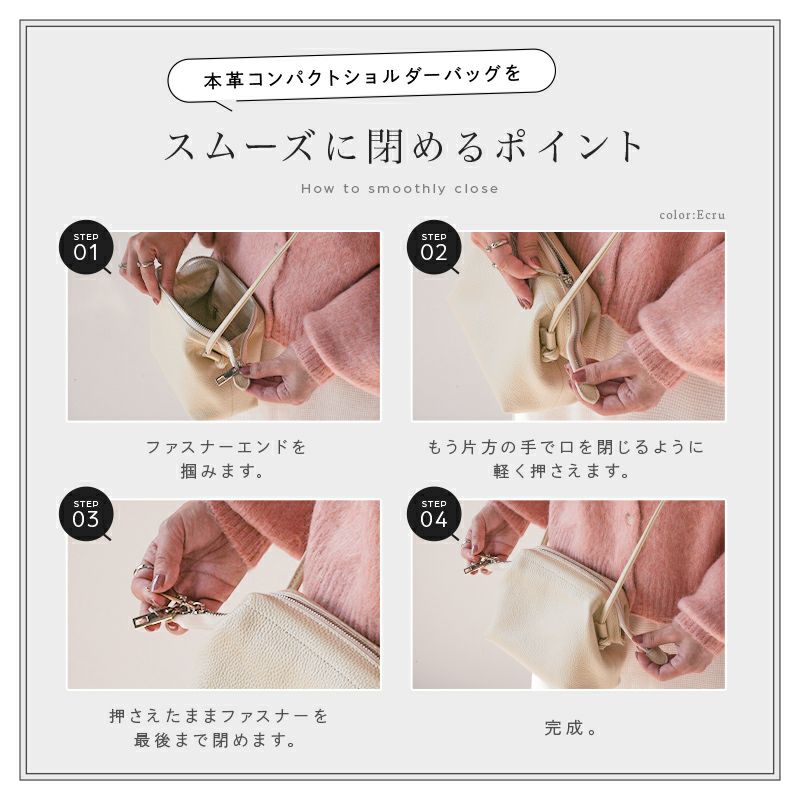 本革コンパクトショルダーバッグを

スムーズに閉めるポイント

How to smoothly close

color:Ecru

STEP 01

ファスナーエンドを掴みます。

STEP 02

もう片方の手で口を閉じるように軽く押さえます。

STEP 03

押さえたままファスナーを最後まで閉めます。

STEP 04

完成。