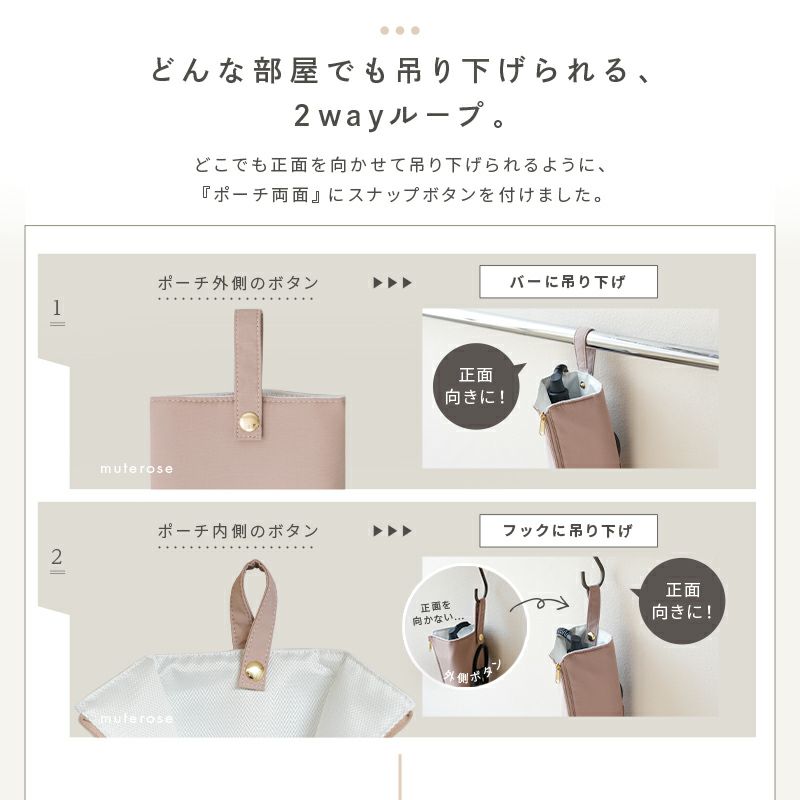 どんな部屋でも吊り下げられる、
2wayループ。

どこでも正面を向かせて吊り下げられるように、
『ポーチ両面』にスナップボタンを付けました。

1
ポーチ外側のボタン
▶▶▶
バーに吊り下げ
正面向きに！
muterose

2
ポーチ内側のボタン
▶▶▶
フックに吊り下げ
正面を向かない…
外側ボタン
正面向きに！
muterose