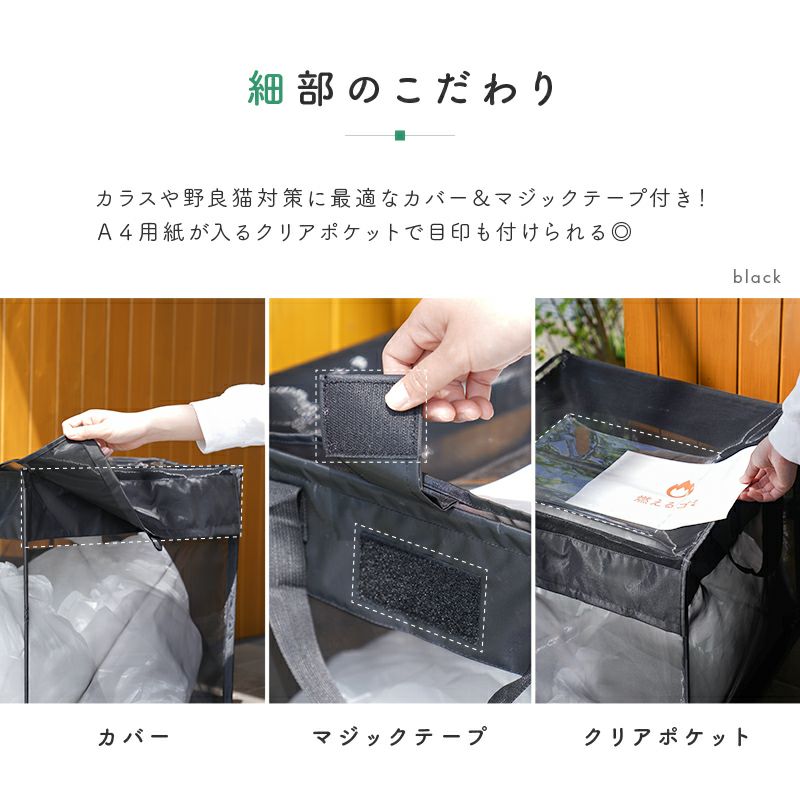 細部のこだわり

カラスや野良猫対策に最適なカバー＆マジックテープ付き！
Ａ４用紙が入るクリアポケットで目印も付けられる◎

black

燃えるゴミ

カバー

マジックテープ

クリアポケット